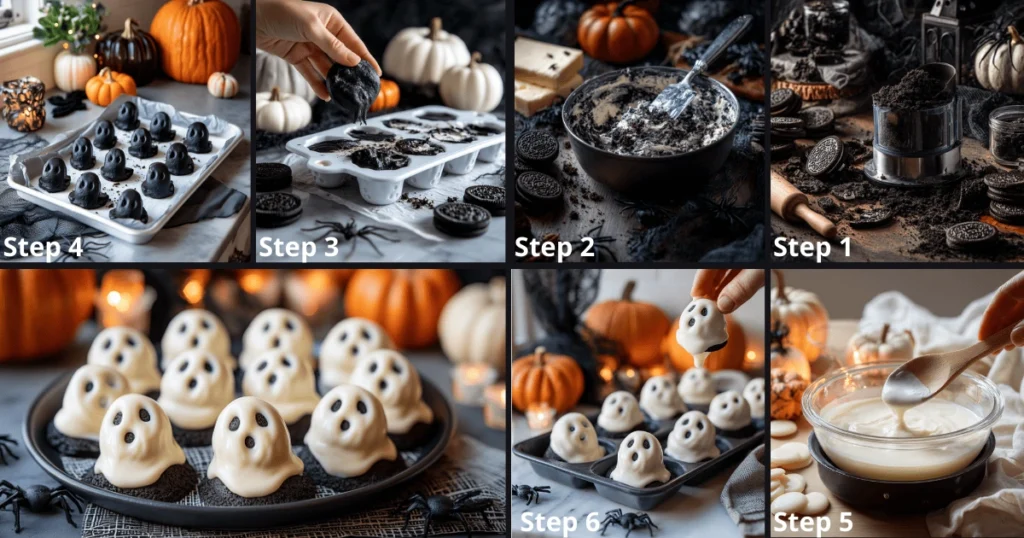 Step 4
Step 3
Step 2
Step 1
Step 6
Step 5