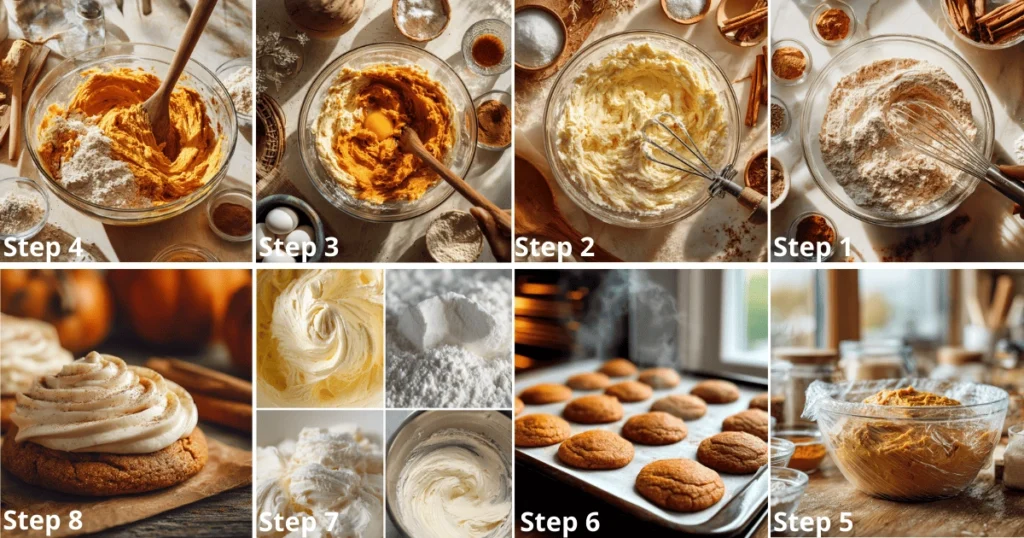 Step 4
Step 3
Step 2
Step 1
Step 8
Step 7
Step 6
Step 5